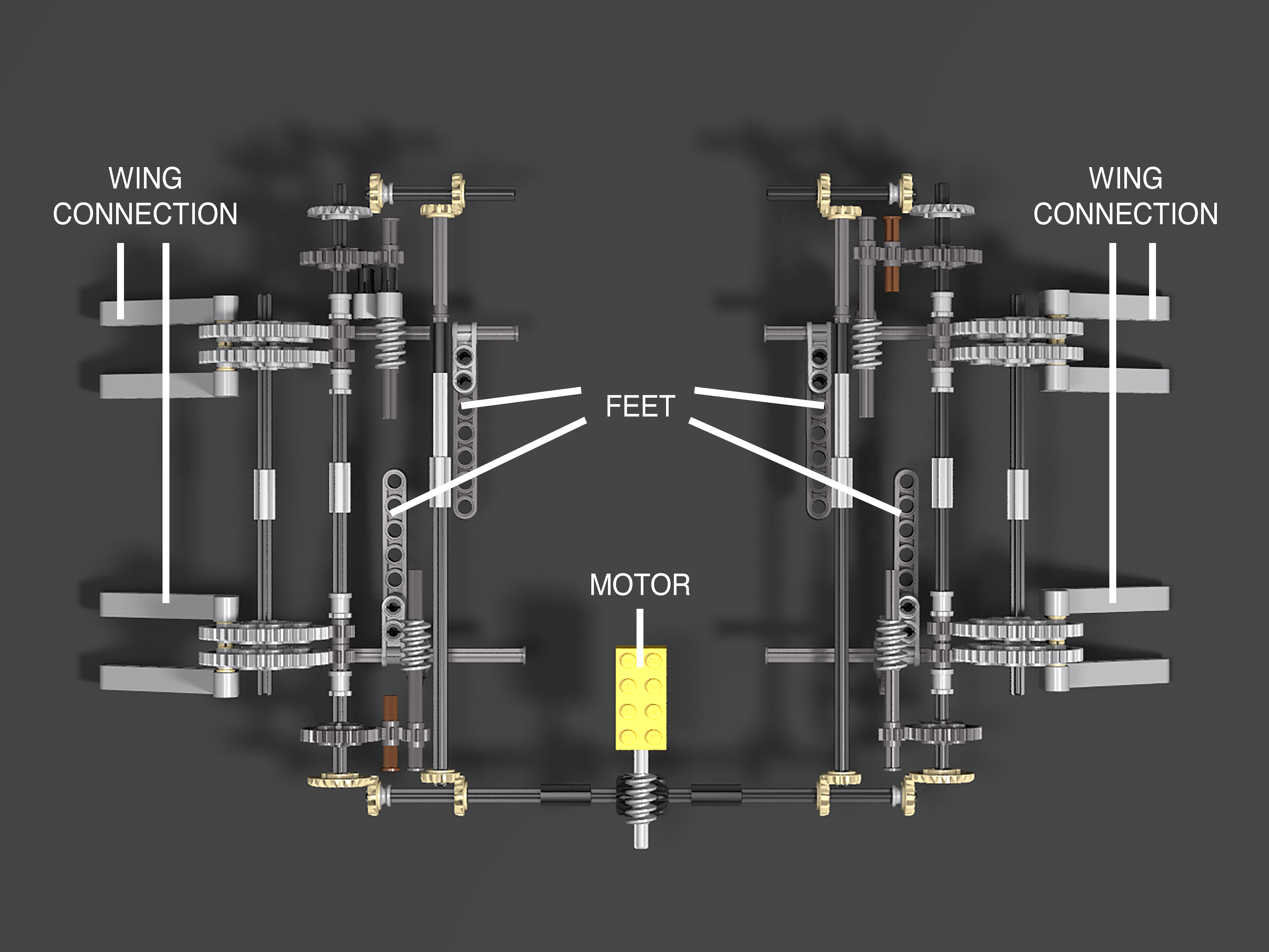 WING CONNECTION

WING CONNECTION

FEET

MOTOR